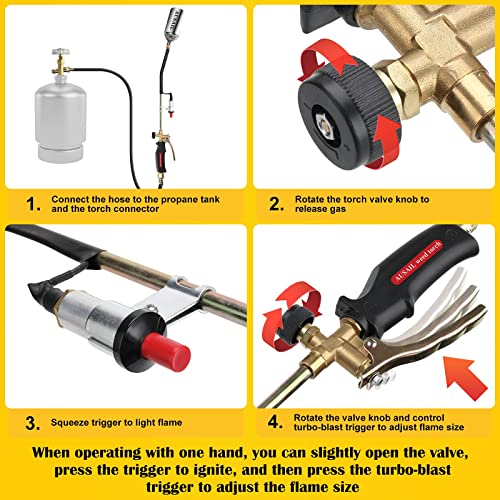 1. Connect the hose to the propane tank and the torch connector

2. Rotate the torch valve knob to release gas

AUSAIL weed torch

3. Squeeze trigger to light flame

4. Rotate the valve knob and control turbo-blast trigger to adjust flame size

When operating with one hand, you can slightly open the valve, press the trigger to ignite, and then press the turbo-blast trigger to adjust the flame size