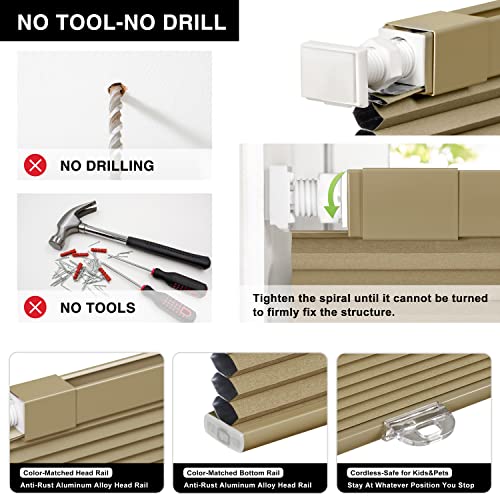 NO TOOL-NO DRILL

NO DRILLING

NO TOOLS

Tighten the spiral until it cannot be turned to firmly fix the structure.

Color-Matched Head Rail
Anti-Rust Aluminum Alloy Head Rail

Color-Matched Bottom Rail
Anti-Rust Aluminum Alloy Head Rail

Cordless-Safe for Kids&Pets
Stay At Whatever Position You Stop