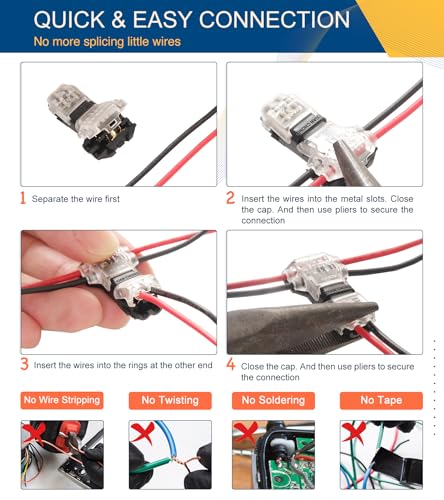 QUICK & EASY CONNECTION
No more splicing little wires

1 Separate the wire first

2 Insert the wires into the metal slots. Close the cap. And then use pliers to secure the connection

3 Insert the wires into the rings at the other end

4 Close the cap. And then use pliers to secure the connection

No Wire Stripping

No Twisting

No Soldering

No Tape