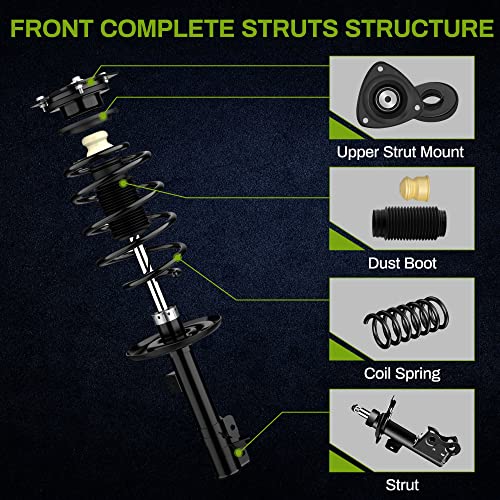 FRONT COMPLETE STRUTS STRUCTURE

Upper Strut Mount

Dust Boot

Coil Spring

Strut