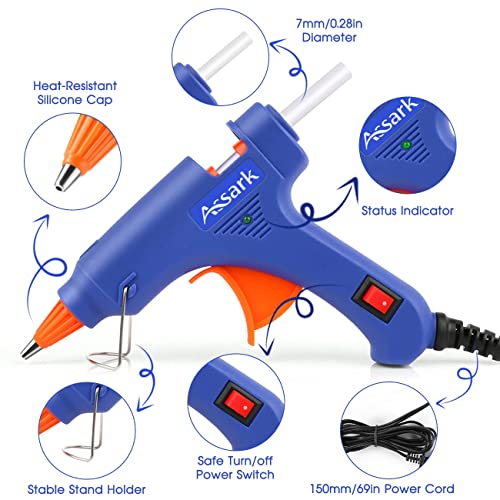 7mm/0.28in Diameter

Heat-Resistant Silicone Cap

Assark

Assark

Status Indicator

Stable Stand Holder

Safe Turn/off Power Switch

150mm/69in Power Cord