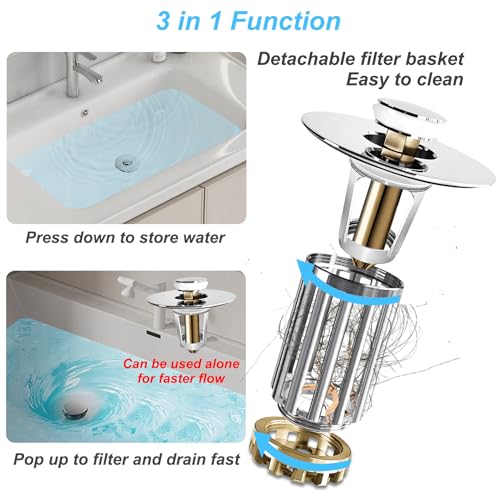 3 in 1 Function

Detachable filter basket
Easy to clean

Press down to store water

Can be used alone
for faster flow

Pop up to filter and drain fast