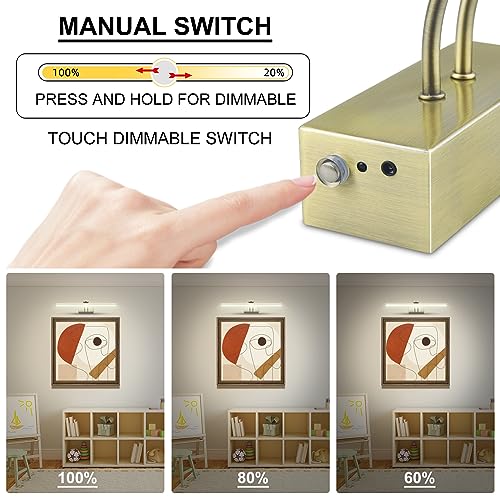 MANUAL SWITCH

100%

20%

PRESS AND HOLD FOR DIMMABLE

TOUCH DIMMABLE SWITCH

100%

80%

60%