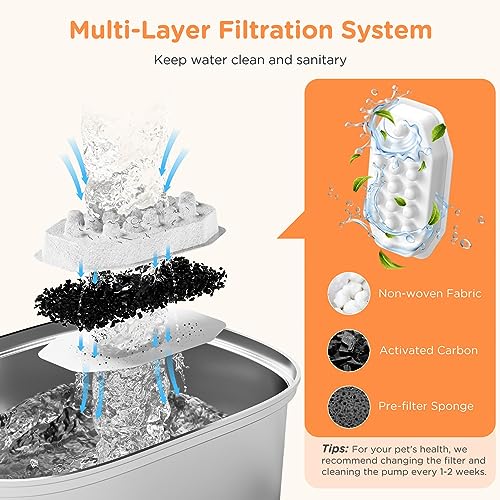 Multi-Layer Filtration System

Keep water clean and sanitary

Non-woven Fabric

Activated Carbon

Pre-filter Sponge

Tips: For your pet's health, we recommend changing the filter and cleaning the pump every 1-2 weeks.