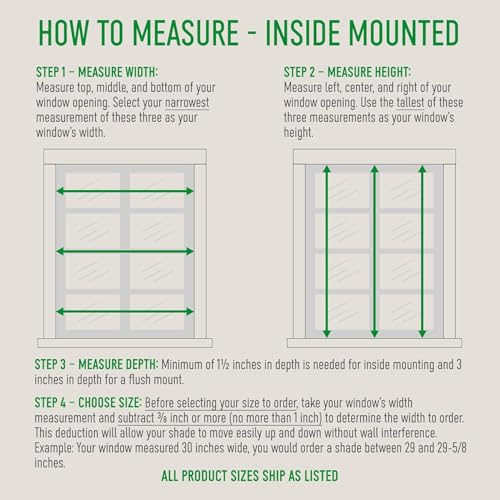 HOW TO MEASURE - INSIDE MOUNTED

STEP 1 – MEASURE WIDTH:
Measure top, middle, and bottom of your window opening. Select your narrowest measurement of these three as your window's width.

STEP 2 – MEASURE HEIGHT:
Measure left, center, and right of your window opening. Use the tallest of these three measurements as your window's height.

STEP 3 – MEASURE DEPTH: Minimum of 1½ inches in depth is needed for inside mounting and 3 inches in depth for a flush mount.

STEP 4 – CHOOSE SIZE: Before selecting your size to order, take your window's width measurement and subtract ⅜ inch or more (no more than 1 inch) to determine the width to order. This deduction will allow your shade to move easily up and down without wall interference. Example: Your window measured 30 inches wide, you would order a shade between 29 and 29-5/8 inches.

ALL PRODUCT SIZES SHIP AS LISTED