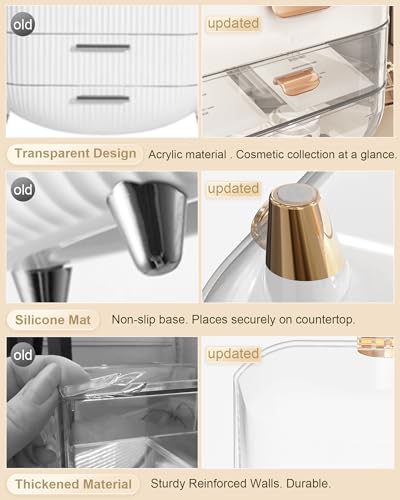 old

updated

Transparent Design Acrylic material . Cosmetic collection at a glance.

old

updated

Silicone Mat Non-slip base. Places securely on countertop.

old

updated

Thickened Material Sturdy Reinforced Walls. Durable.