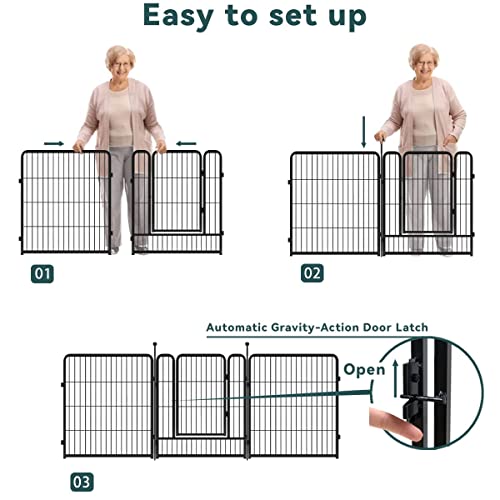 Easy to set up

01

02

Automatic Gravity-Action Door Latch

Open

03