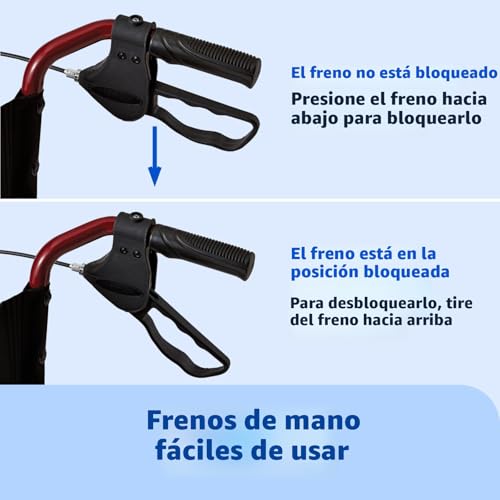 El freno no está bloqueado

Presione el freno hacia abajo para bloquearlo

El freno está en la posición bloqueada

Para desbloquearlo, tire del freno hacia arriba

Frenos de mano fáciles de usar