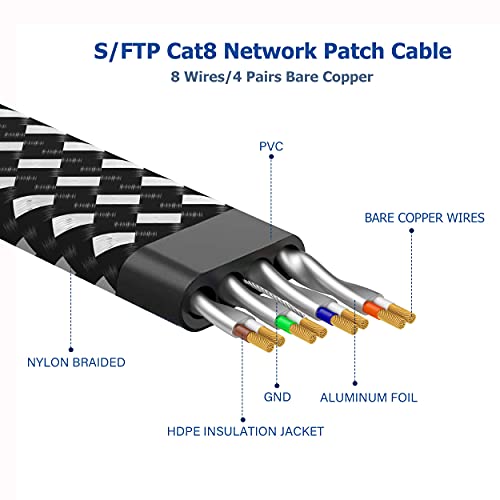 S/FTP Cat8 Network Patch Cable
8 Wires/4 Pairs Bare Copper

PVC

BARE COPPER WIRES

NYLON BRAIDED

GND

ALUMINUM FOIL

HDPE INSULATION JACKET