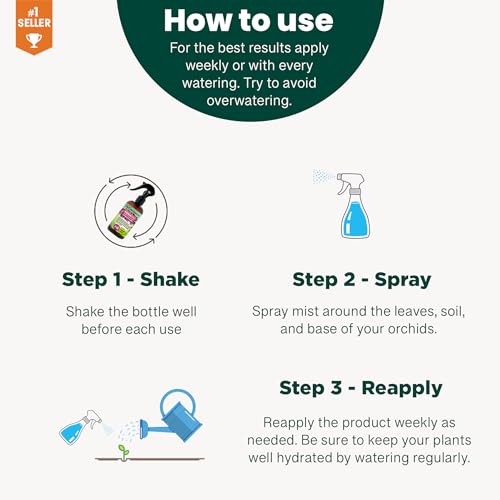 #1 SELLER

How to use

For the best results apply weekly or with every watering. Try to avoid overwatering.

Step 1 - Shake

Shake the bottle well before each use

Step 2 - Spray

Spray mist around the leaves, soil, and base of your orchids.

Step 3 - Reapply

Reapply the product weekly as needed. Be sure to keep your plants well hydrated by watering regularly.