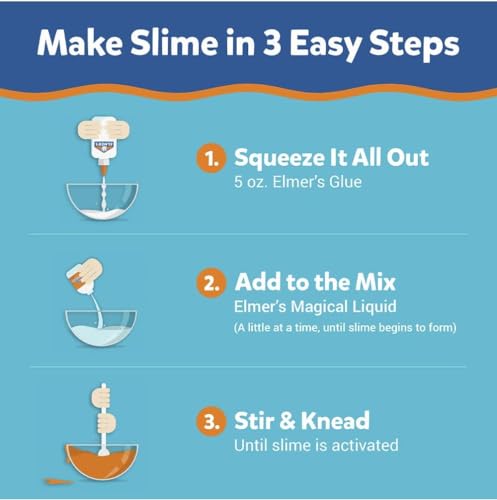 Make Slime in 3 Easy Steps

1. Squeeze It All Out
5 oz. Elmer's Glue

2. Add to the Mix
Elmer's Magical Liquid
(A little at a time, until slime begins to form)

3. Stir & Knead
Until slime is activated