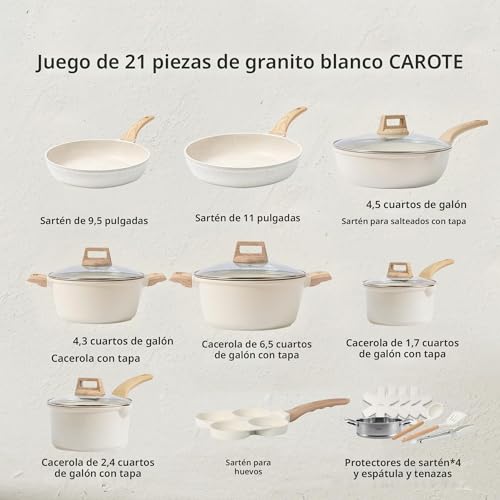 Juego de 21 piezas de granito blanco CAROTE

Sartén de 9,5 pulgadas

Sartén de 11 pulgadas

4,5 cuartos de galón
Sartén para salteados con tapa

4,3 cuartos de galón
Cacerola con tapa

Cacerola de 6,5 cuartos de galón con tapa

Cacerola de 1,7 cuartos de galón con tapa

Cacerola de 2,4 cuartos de galón con tapa

Sartén para huevos

Protectores de sartén*4 y espátula y tenazas