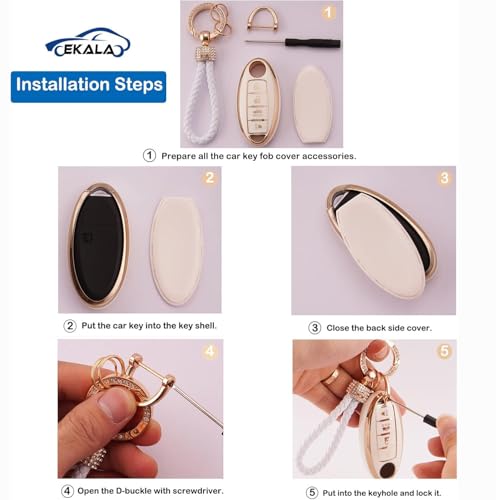 EKALA

Installation Steps

1

① Prepare all the car key fob cover accessories.

2

② Put the car key into the key shell.

3

③ Close the back side cover.

4

④ Open the D-buckle with screwdriver.

5

⑤ Put into the keyhole and lock it.