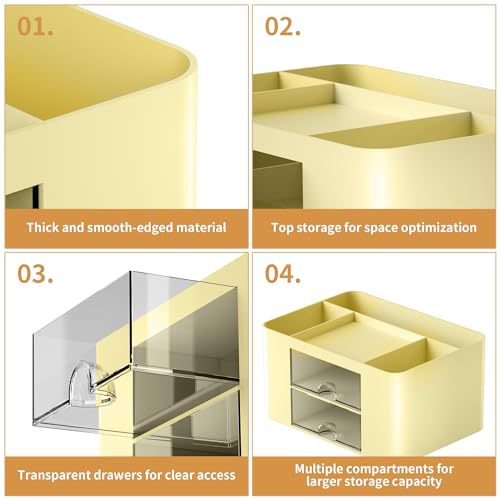 01.

Thick and smooth-edged material

02.

Top storage for space optimization

03.

Transparent drawers for clear access

04.

Multiple compartments for larger storage capacity